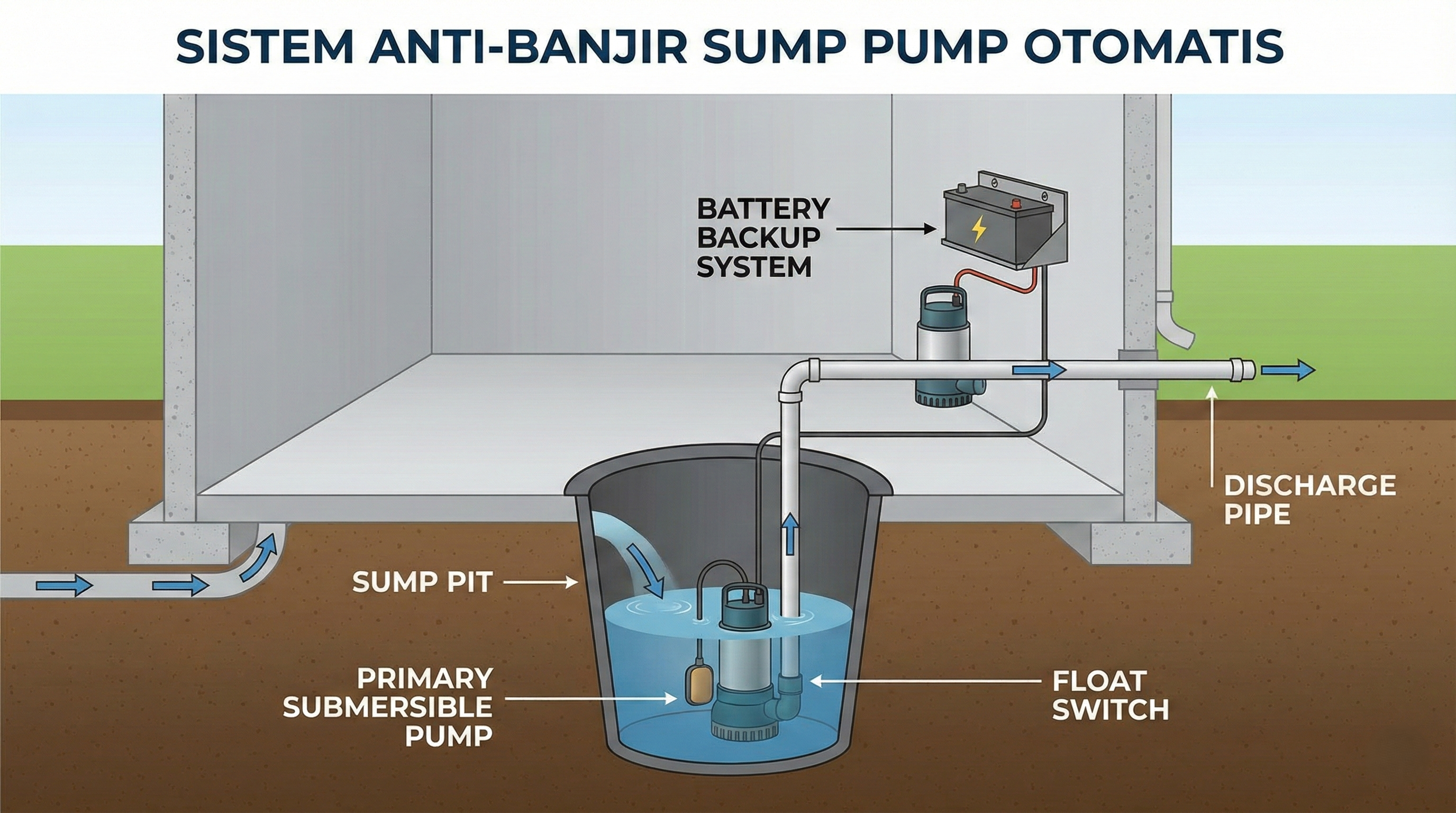 SISTEM ANTI-BANJIR SUMP PUMP OTOMATIS

BATTERY BACKUP SYSTEM

DISCHARGE PIPE

SUMP PIT

PRIMARY SUBMERSIBLE PUMP

FLOAT SWITCH